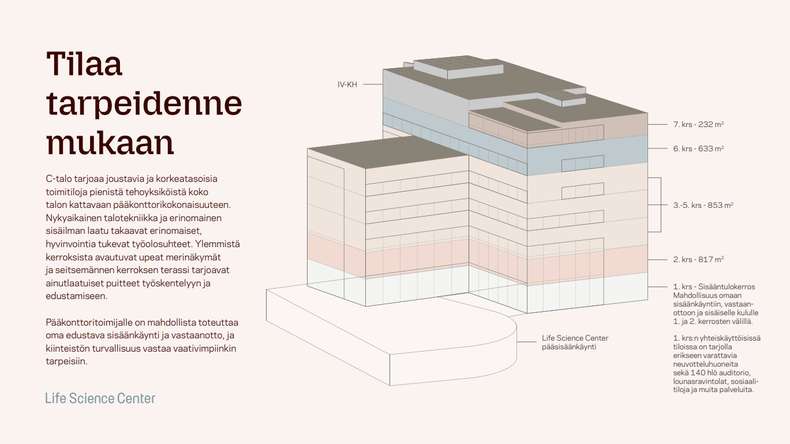 Tilaa tarpeidenne mukaan

C-talo tarjoaa joustavia ja korkeatasoisia toimitiloja pienistä tehoyksiköistä koko talon kattavaan pääkonttorikokonaisuuteen. Nykyaikainen talotekniikka ja erinomainen sisäilman laatu takaavat erinomaiset, hyvinvointia tukevat työolosuhteet. Ylemmistä kerroksista avautuvat upeat merinäkymät ja seitsemännen kerroksen terassi tarjoavat ainutlaatuiset puitteet työskentelyyn ja edustamiseen.

Pääkonttoritoimijalle on mahdollista toteuttaa oma edustava sisäänkäynti ja vastaanotto, ja kiinteistön turvallisuus vastaa vaativimpiinkin tarpeisiin.

Life Science Center

IV-KH

7. krs - 232 m²

6. krs - 633 m²

3.-5. krs - 853 m²

2. krs - 817 m²

1. krs - Sisääntulokerros
Mahdollisuus omaan sisäänkäyntiin, vastaanottoon ja sisäiselle kululle 1. ja 2. kerrosten välillä.

1. krs:n yhteiskäyttöisissä tiloissa on tarjolla erikseen varattavia neuvotteluhuoneita sekä 140 hlö auditorio, lounasravintolat, sosiaalitiloja ja muita palveluita.

Life Science Center
pääsisäänkäynti